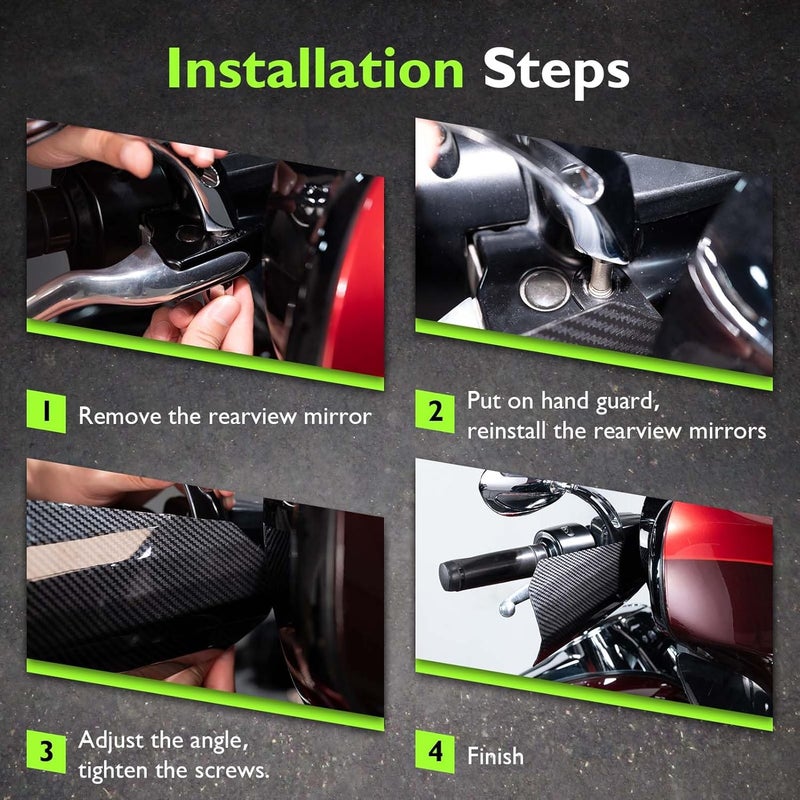 Installation Steps

1 Remove the rearview mirror

2 Put on hand guard, reinstall the rearview mirrors

3 Adjust the angle, tighten the screws.

4 Finish